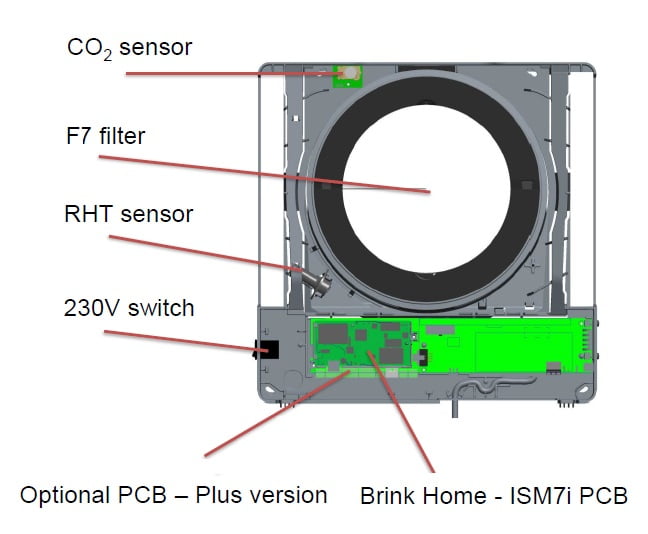 $CO_2$ sensor

F7 filter

RHT sensor

230V switch

Optional PCB – Plus version

Brink Home - ISM7i PCB