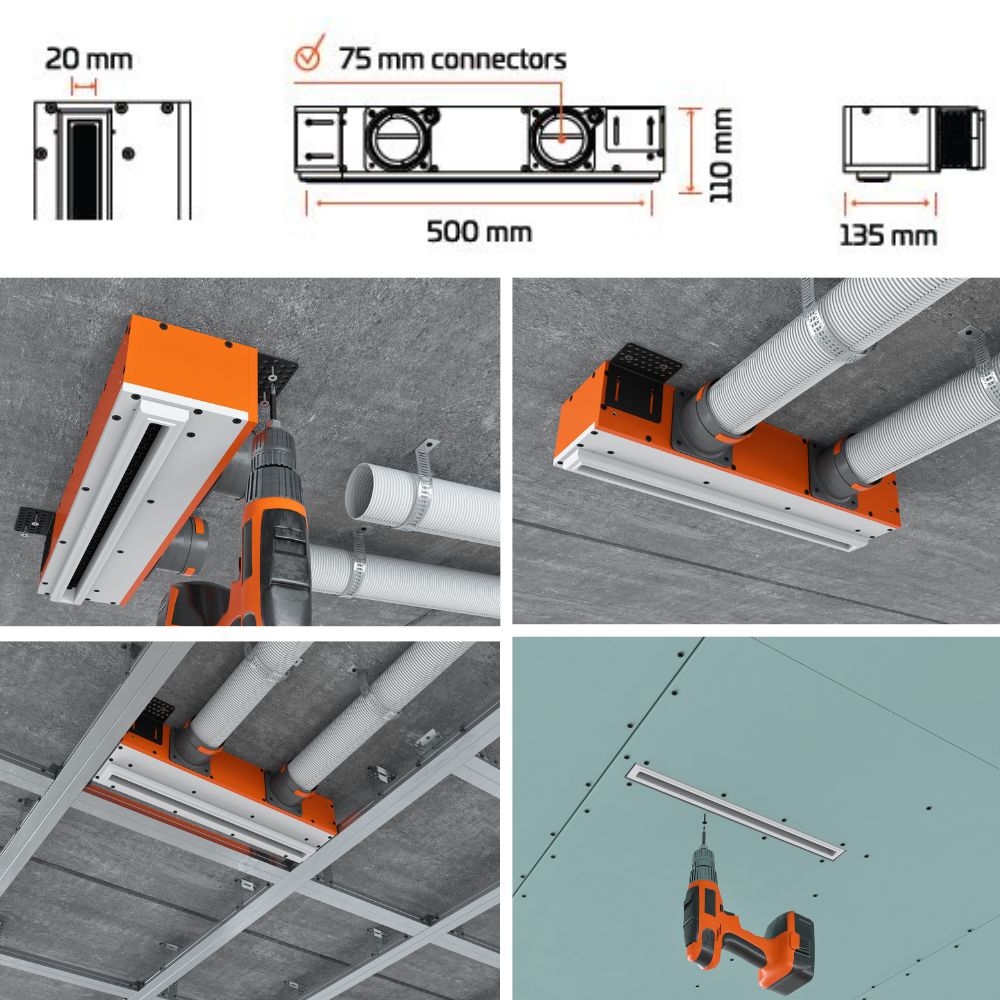 20 mm

75 mm connectors

110 mm

500 mm

135 mm